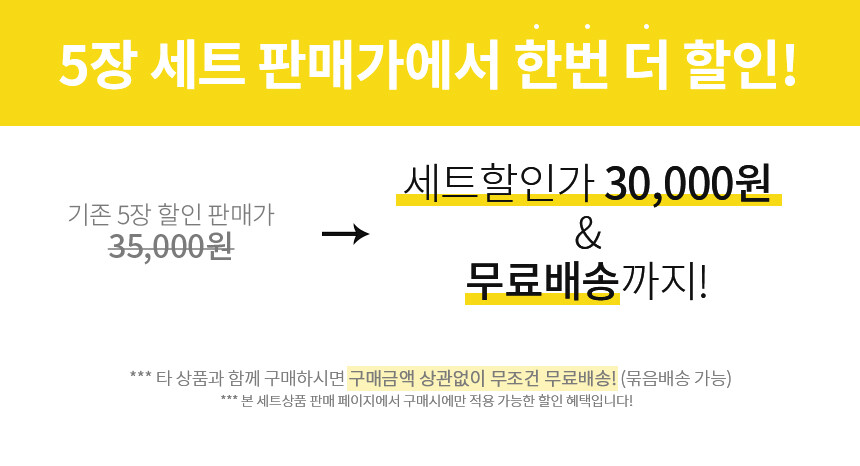 5장 세트 판매가에서 한번 더 할인!

기존 5장 할인 판매가
35,000원

→

세트할인가 30,000원
&
무료배송까지!

*** 타 상품과 함께 구매하시면 구매금액 상관없이 무조건 무료배송! (묶음배송 가능)
*** 본 세트상품 판매 페이지에서 구매시에만 적용 가능한 할인 혜택입니다!